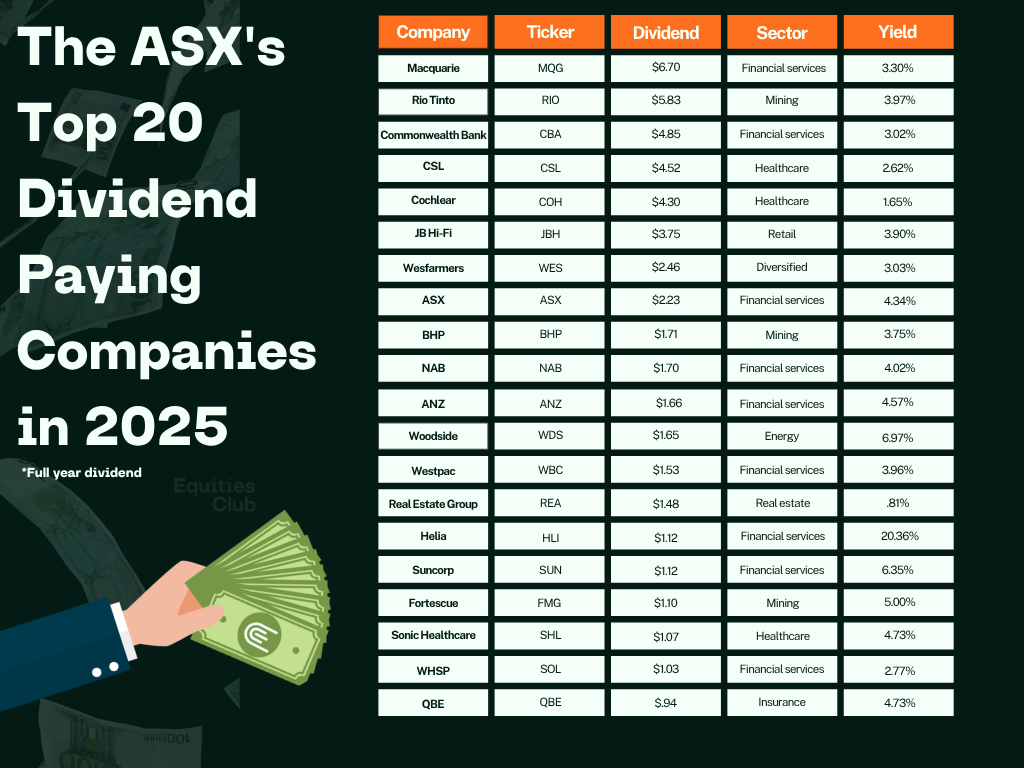 The ASX's Top 20 Dividend Paying Companies in 2025

*Full year dividend

Equities Club

| Company | Ticker | Dividend | Sector | Yield |
|---|---|---|---|---|
| Macquarie | MQG | $6.70 | Financial services | 3.30% |
| Rio Tinto | RIO | $5.83 | Mining | 3.97% |
| Commonwealth Bank | CBA | $4.85 | Financial services | 3.02% |
| CSL | CSL | $4.52 | Healthcare | 2.62% |
| Cochlear | COH | $4.30 | Healthcare | 1.65% |
| JB Hi-Fi | JBH | $3.75 | Retail | 3.90% |
| Wesfarmers | WES | $2.46 | Diversified | 3.03% |
| ASX | ASX | $2.23 | Financial services | 4.34% |
| BHP | BHP | $1.71 | Mining | 3.75% |
| NAB | NAB | $1.70 | Financial services | 4.02% |
| ANZ | ANZ | $1.66 | Financial services | 4.57% |
| Woodside | WDS | $1.65 | Energy | 6.97% |
| Westpac | WBC | $1.53 | Financial services | 3.96% |
| Real Estate Group | REA | $1.48 | Real estate | .81% |
| Helia | HLI | $1.12 | Financial services | 20.36% |
| Suncorp | SUN | $1.12 | Financial services | 6.35% |
| Fortescue | FMG | $1.10 | Mining | 5.00% |
| Sonic Healthcare | SHL | $1.07 | Healthcare | 4.73% |
| WHSP | SOL | $1.03 | Financial services | 2.77% |
| QBE | QBE | $.94 | Insurance | 4.73% |